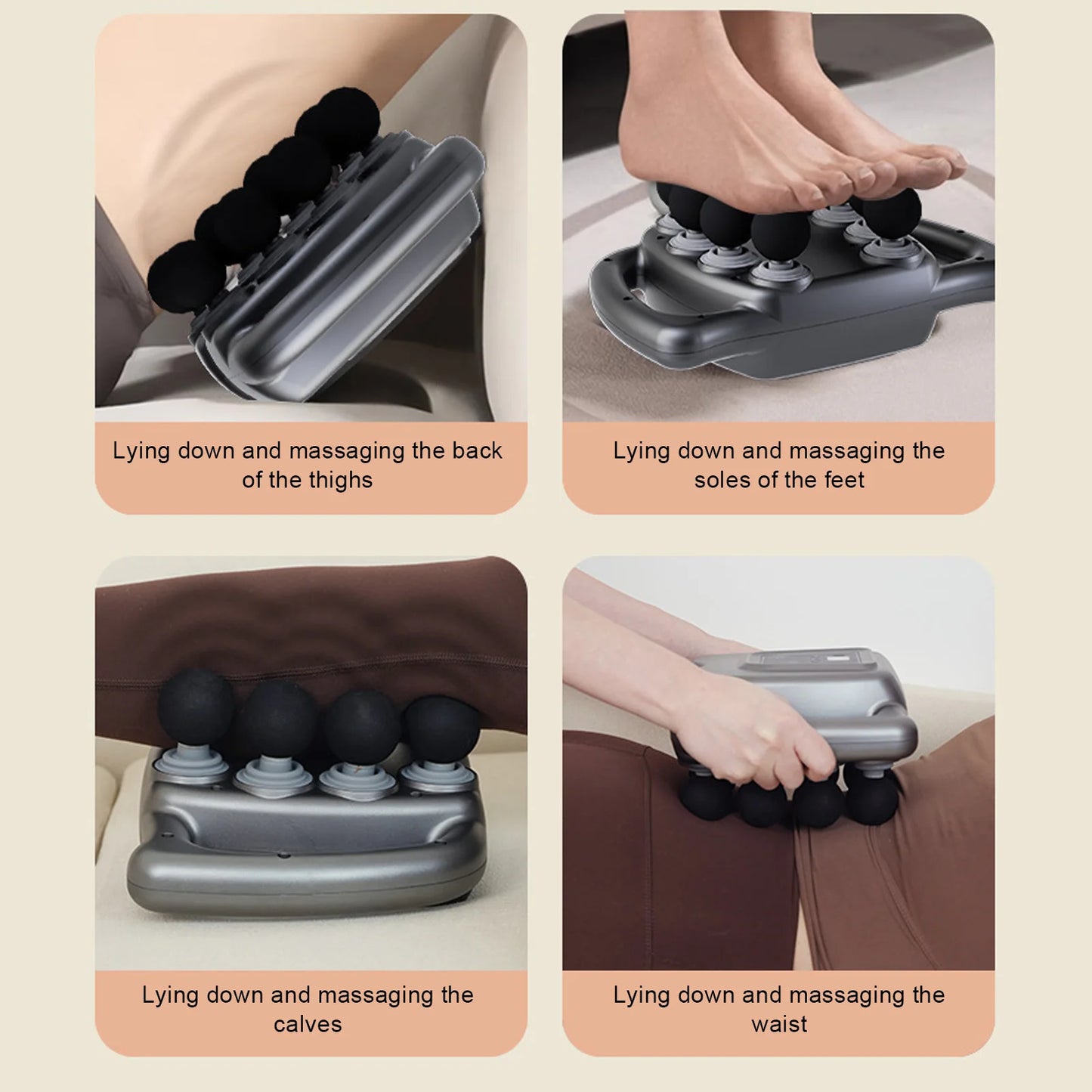 Lying down and massaging the back of the thighs

Lying down and massaging the soles of the feet

Lying down and massaging the calves

Lying down and massaging the waist